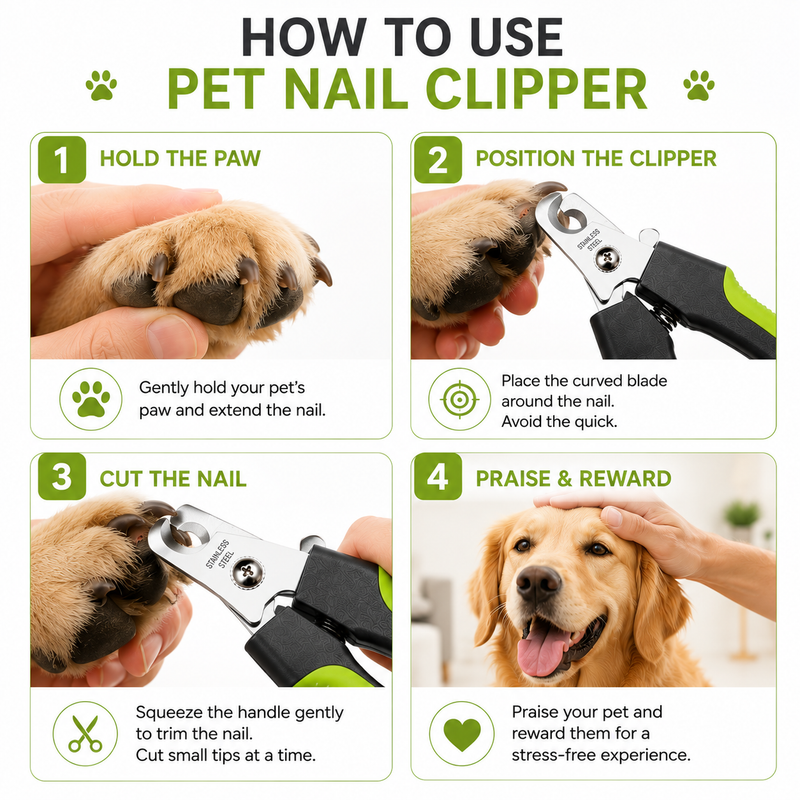 HOW TO USE
PET NAIL CLIPPER

1 HOLD THE PAW

Gently hold your pet's paw and extend the nail.

2 POSITION THE CLIPPER

STAINLESS STEEL

Place the curved blade around the nail.
Avoid the quick.

3 CUT THE NAIL

STAINLESS STEEL

Squeeze the handle gently to trim the nail.
Cut small tips at a time.

4 PRAISE & REWARD

Praise your pet and reward them for a stress-free experience.